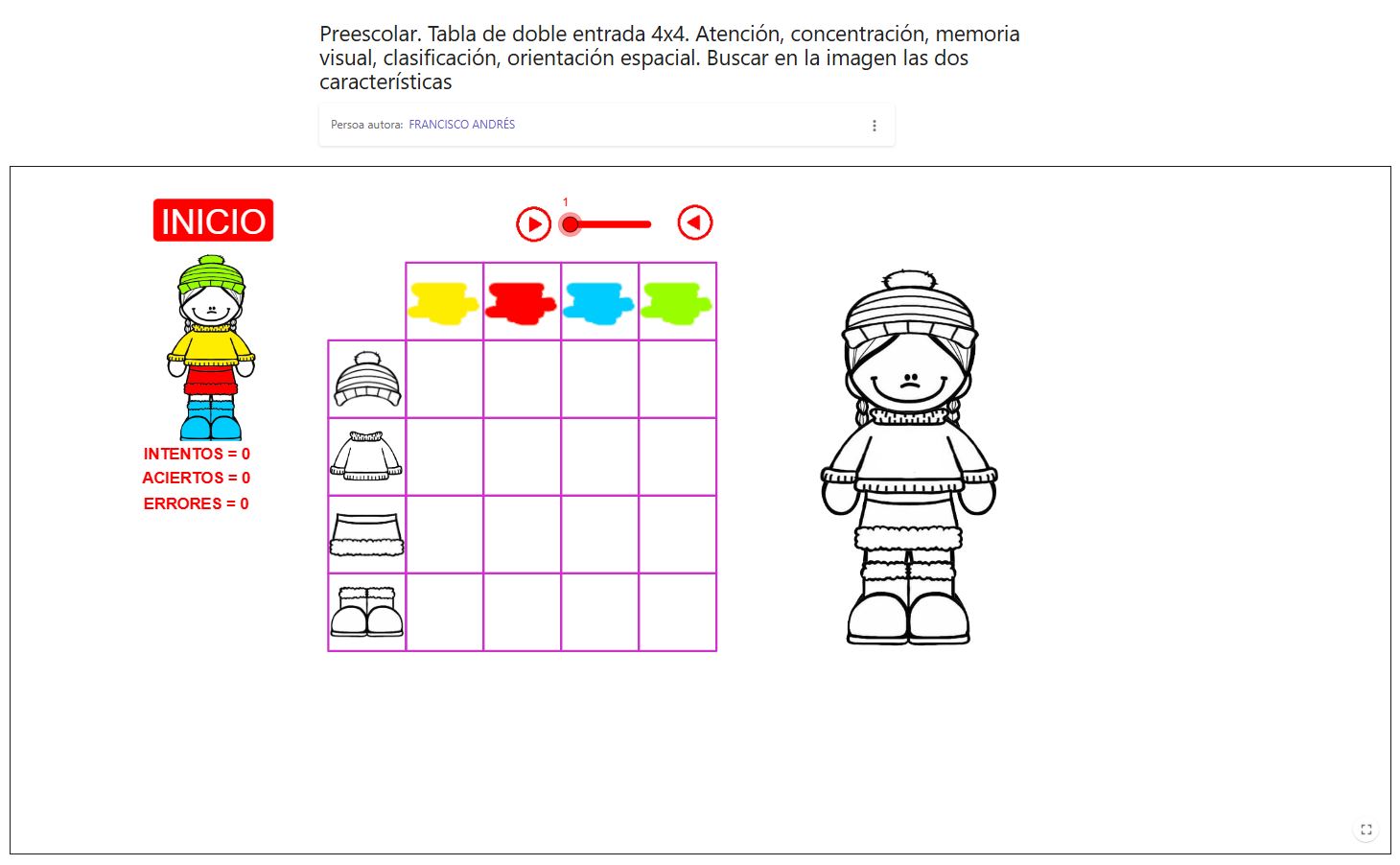 Preescolar. Tabla de doble entrada 4x4. Atención, concentración, memoria visual, clasificación, orientación espacial. Buscar en la imagen las dos características

Persoa autora: FRANCISCO ANDRÉS

INICIO

1

INTENTOS = 0
ACIERTOS = 0
ERRORES = 0