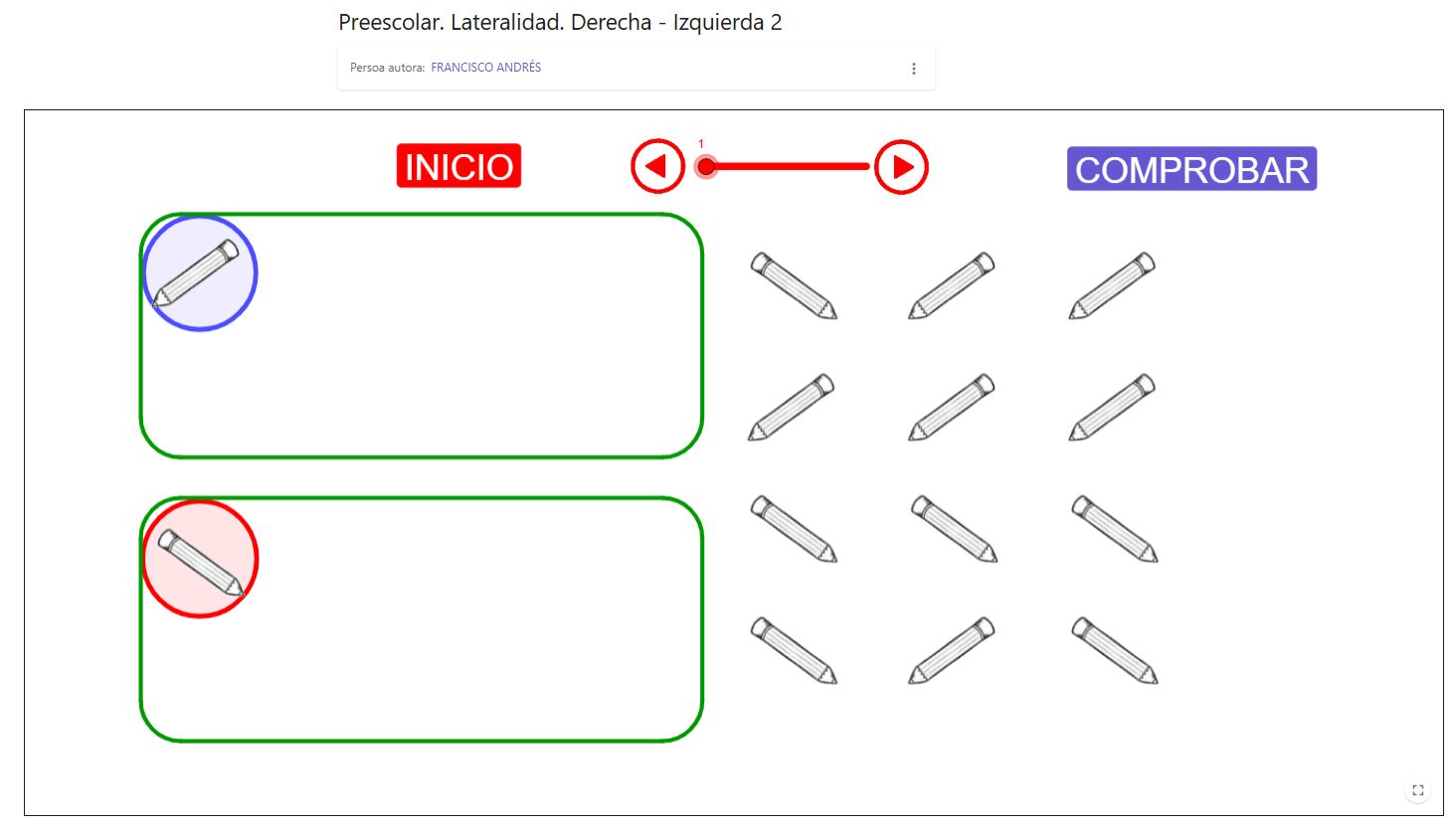 Preescolar. Lateralidad. Derecha - Izquierda 2

Persoa autora: FRANCISCO ANDRÉS

INICIO

1

COMPROBAR